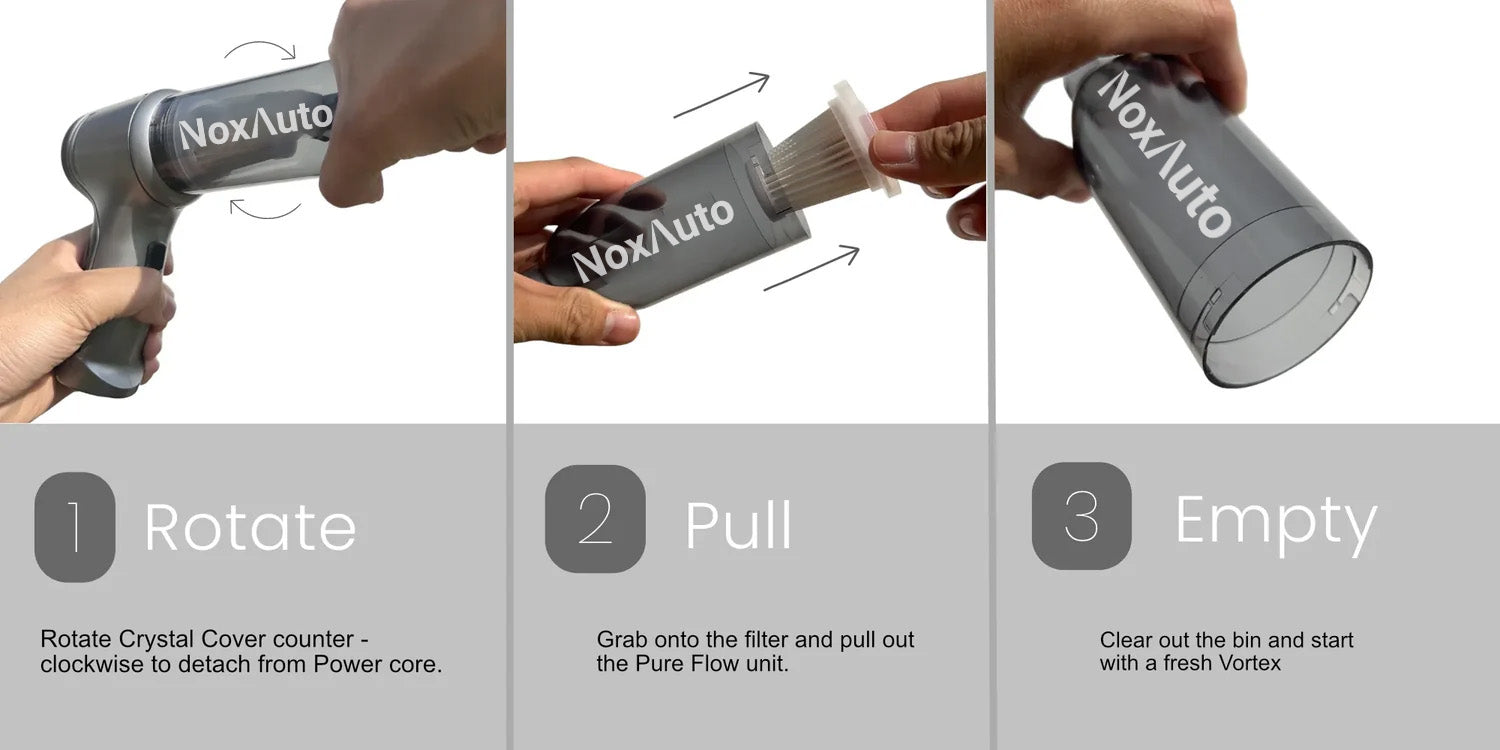 NoxAuto

1 Rotate

Rotate Crystal Cover counter - clockwise to detach from Power core.

NoxAuto

2 Pull

Grab onto the filter and pull out the Pure Flow unit.

NoxAuto

3 Empty

Clear out the bin and start with a fresh Vortex